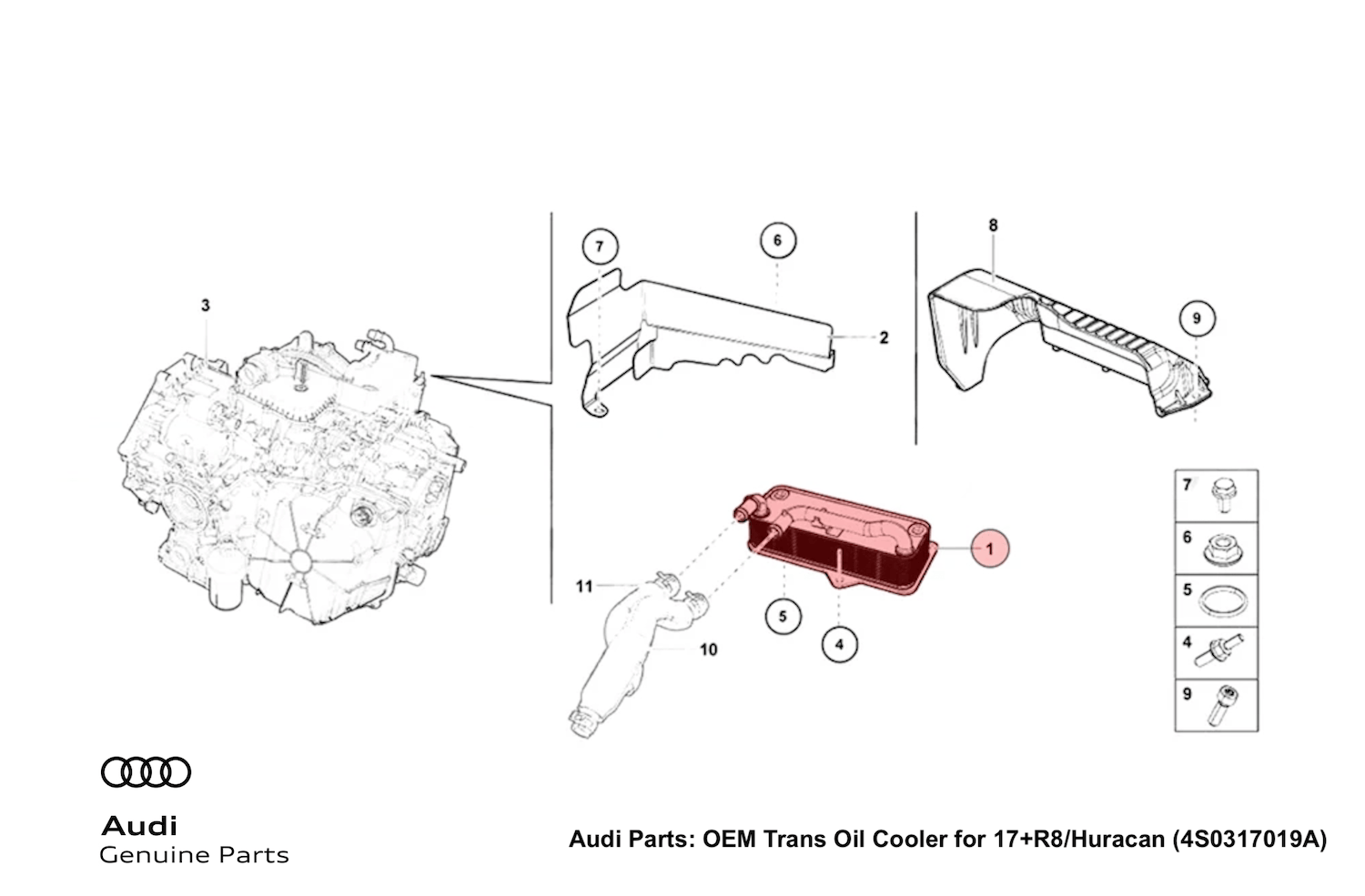 3

7

6

2

8

9

1

11

5

4

10

7

6

5

4

9

Audi
Genuine Parts

Audi Parts: OEM Trans Oil Cooler for 17+R8/Huracan (4S0317019A)